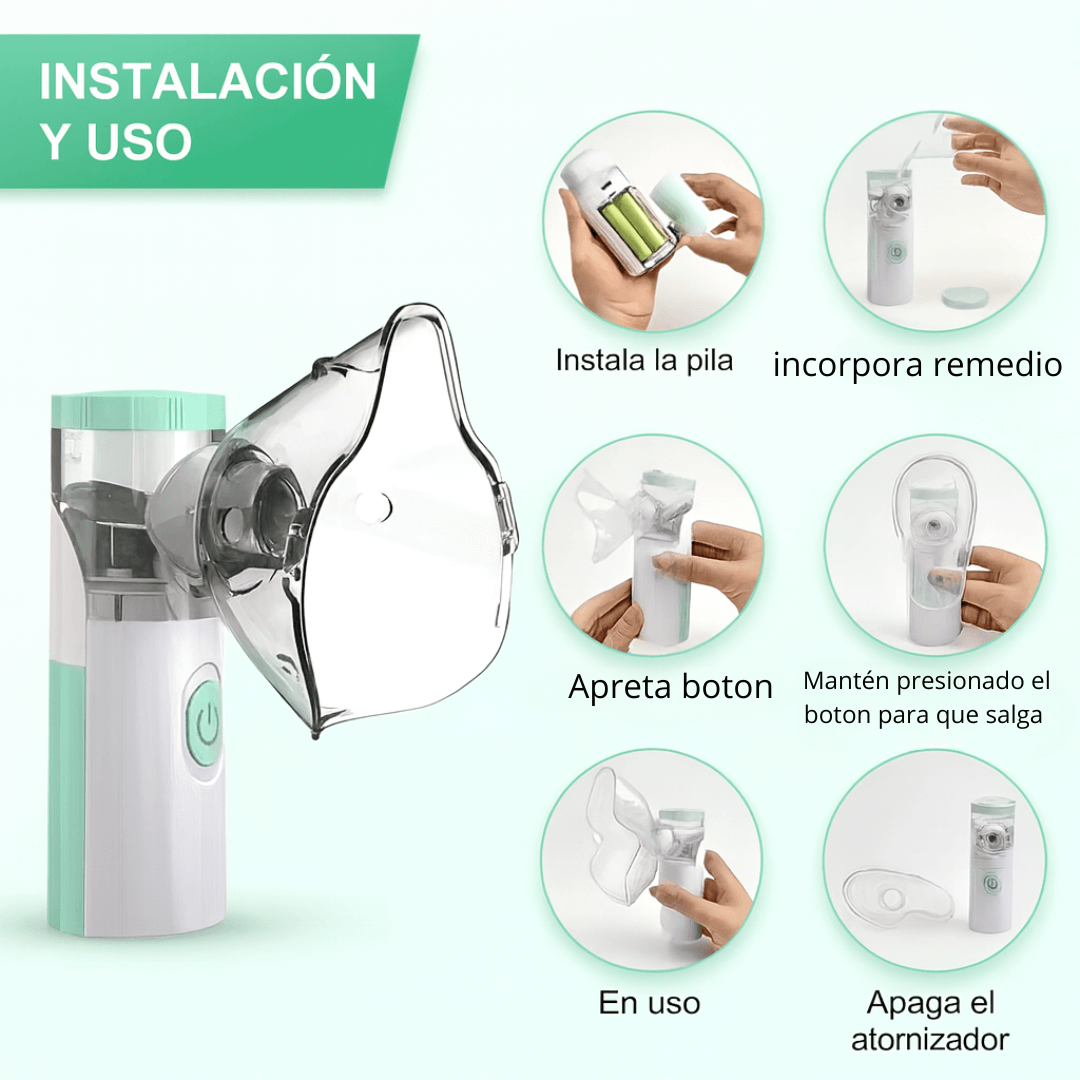 INSTALACIÓN Y USO

Instala la pila

incorpora remedio

Apreta boton

Mantén presionado el boton para que salga

En uso

Apaga el atornizador